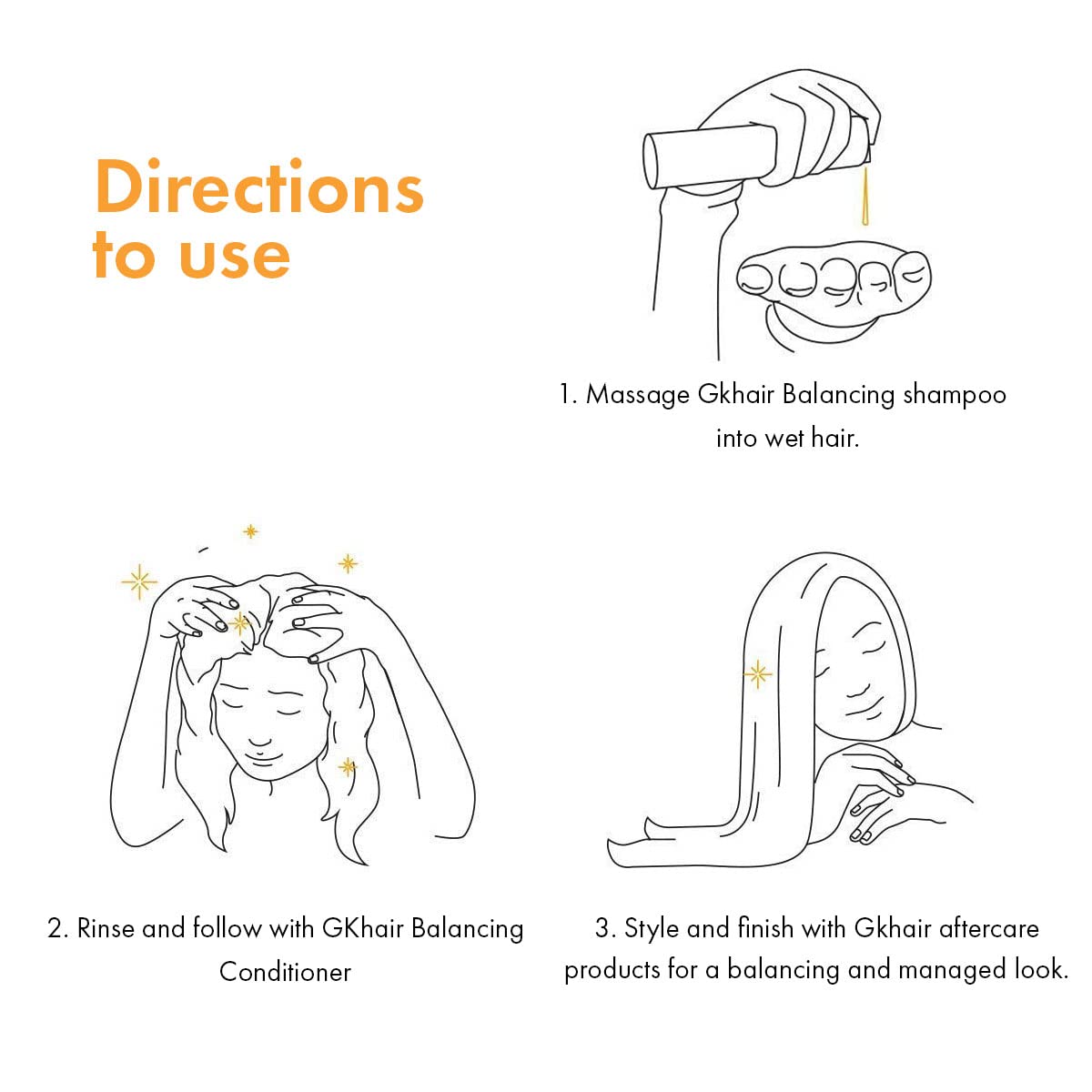 Directions to use

1. Massage Gkhair Balancing shampoo into wet hair.

2. Rinse and follow with GKhair Balancing Conditioner

3. Style and finish with Gkhair aftercare products for a balancing and managed look.