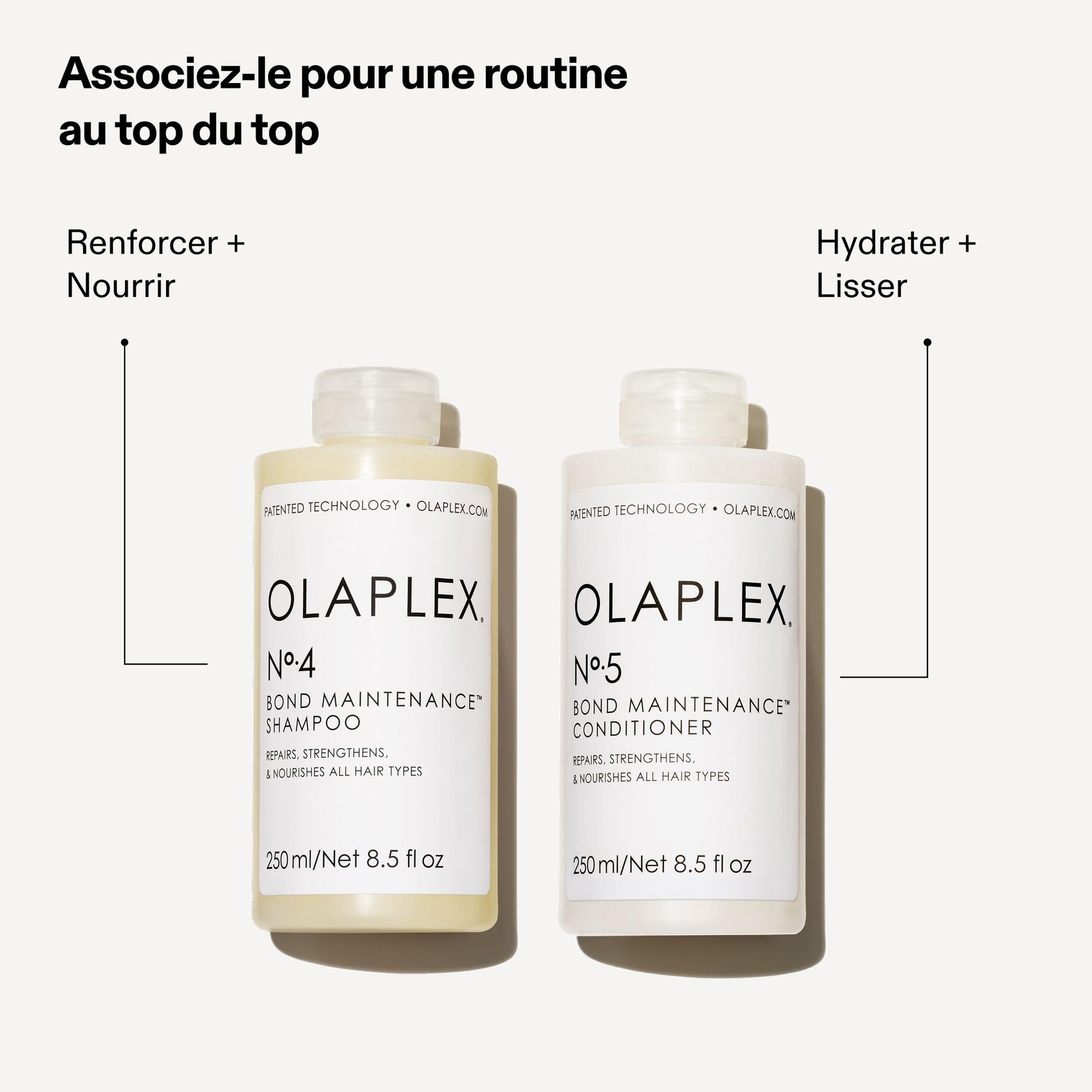 Associez-le pour une routine au top du top

Renforcer + Nourrir

Hydrater + Lisser

PATENTED TECHNOLOGY • OLAPLEX.COM

OLAPLEX®

Nº·4

BOND MAINTENANCE™ SHAMPOO

REPAIRS, STRENGTHENS, & NOURISHES ALL HAIR TYPES

250 ml/Net 8.5 fl oz

PATENTED TECHNOLOGY • OLAPLEX.COM

OLAPLEX®

Nº·5

BOND MAINTENANCE™ CONDITIONER

REPAIRS, STRENGTHENS, & NOURISHES ALL HAIR TYPES

250 ml/Net 8.5 fl oz