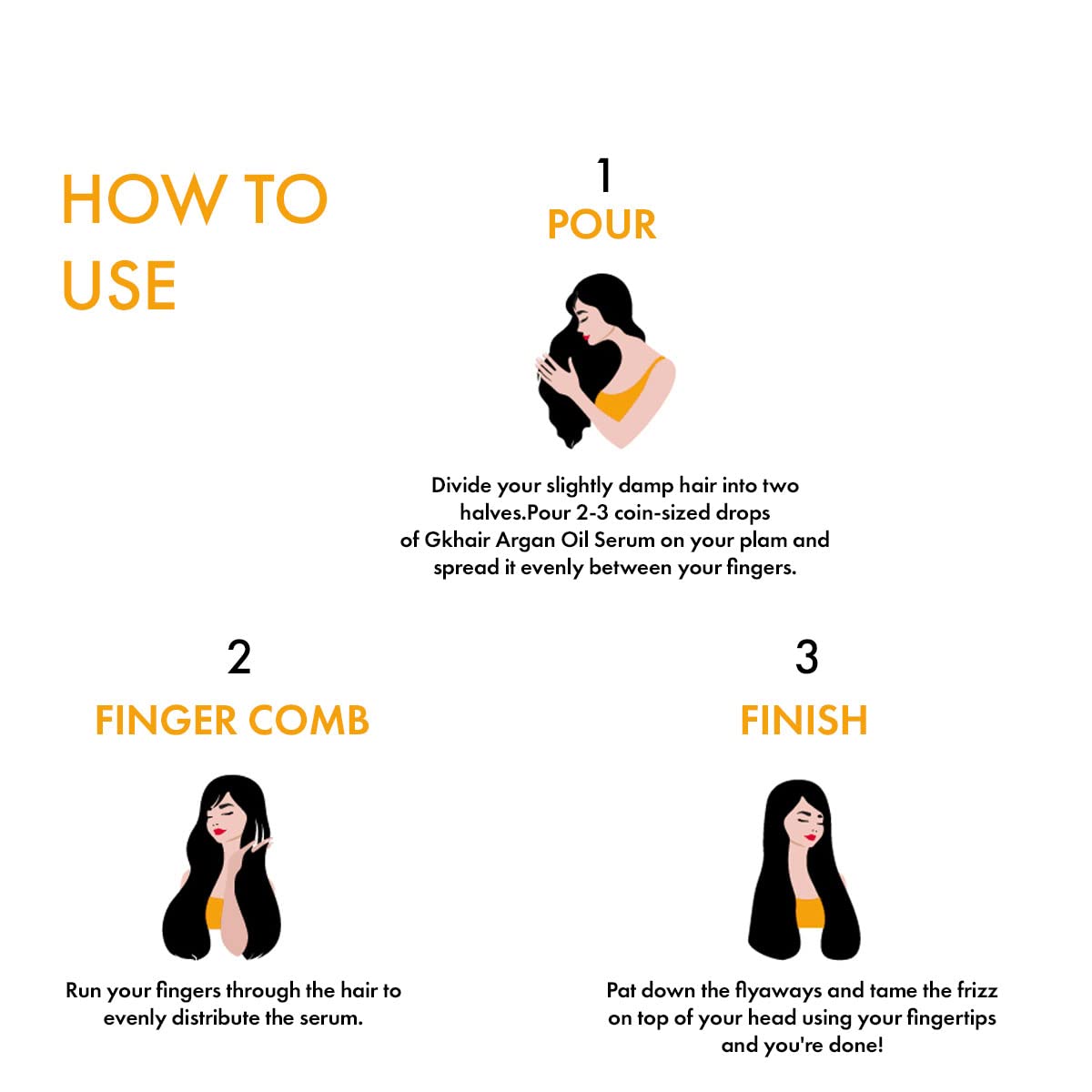 HOW TO USE

1
POUR

Divide your slightly damp hair into two halves.Pour 2-3 coin-sized drops of Gkhair Argan Oil Serum on your plam and spread it evenly between your fingers.

2
FINGER COMB

Run your fingers through the hair to evenly distribute the serum.

3
FINISH

Pat down the flyaways and tame the frizz on top of your head using your fingertips and you're done!