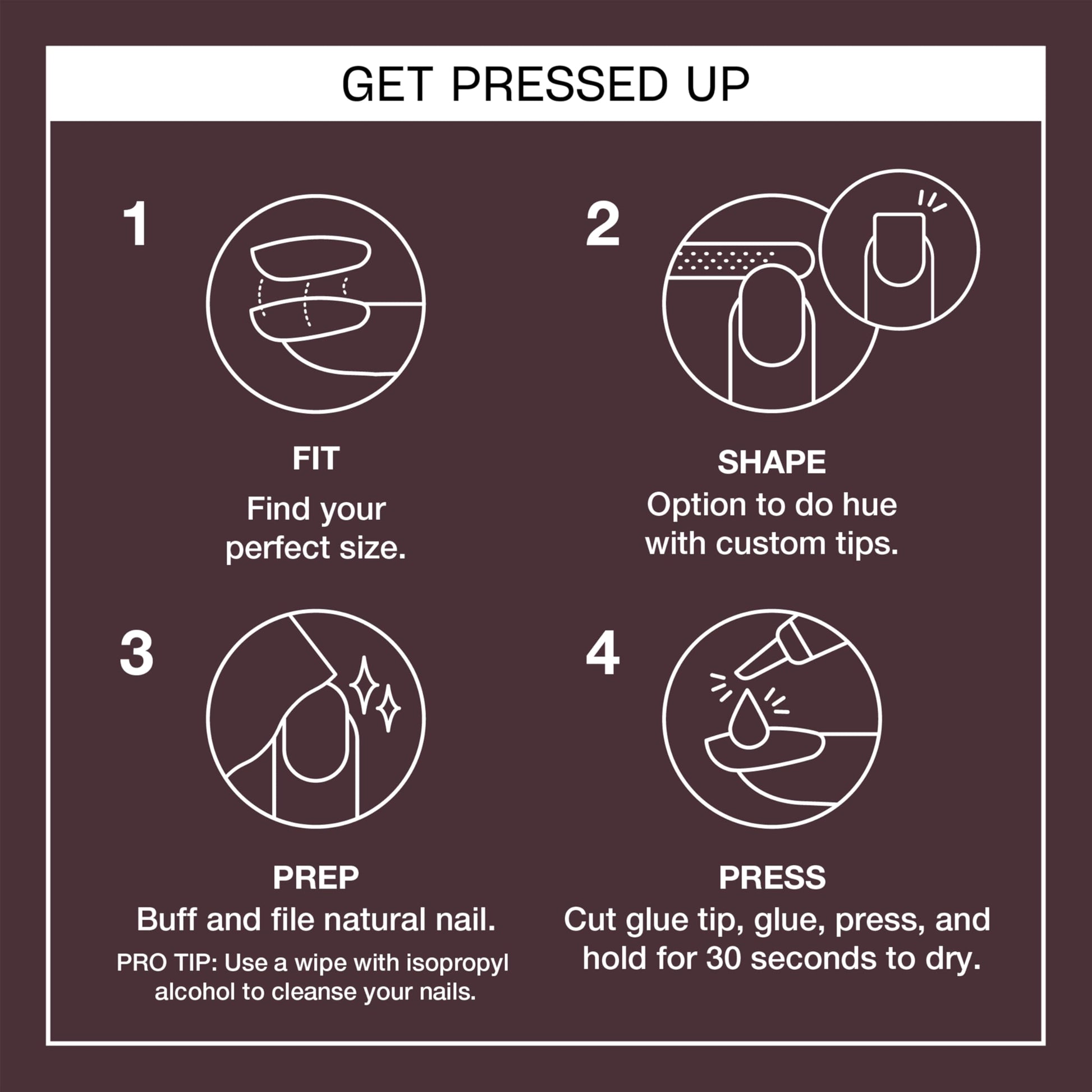 GET PRESSED UP

1

FIT
Find your perfect size.

2

SHAPE
Option to do hue with custom tips.

3

PREP
Buff and file natural nail.
PRO TIP: Use a wipe with isopropyl alcohol to cleanse your nails.

4

PRESS
Cut glue tip, glue, press, and hold for 30 seconds to dry.